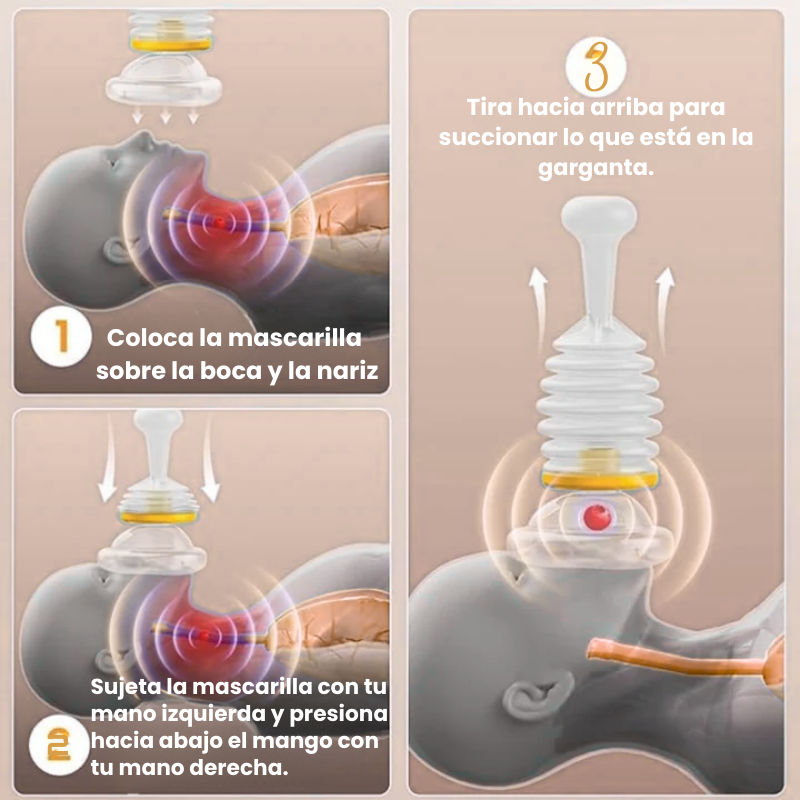 1
Coloca la mascarilla sobre la boca y la nariz

2
Sujeta la mascarilla con tu mano izquierda y presiona hacia abajo el mango con tu mano derecha.

3
Tira hacia arriba para succionar lo que está en la garganta.