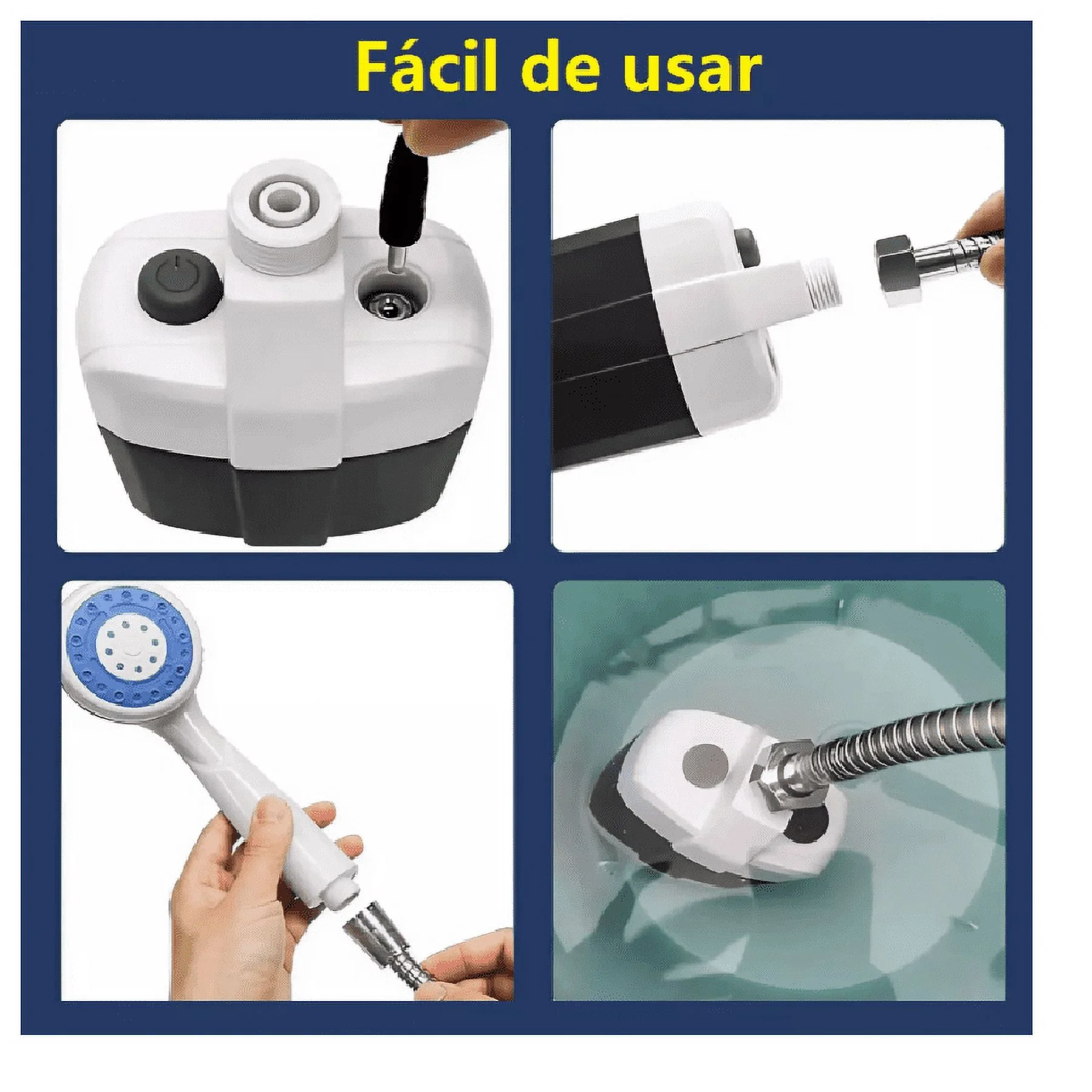 Fácil de usar