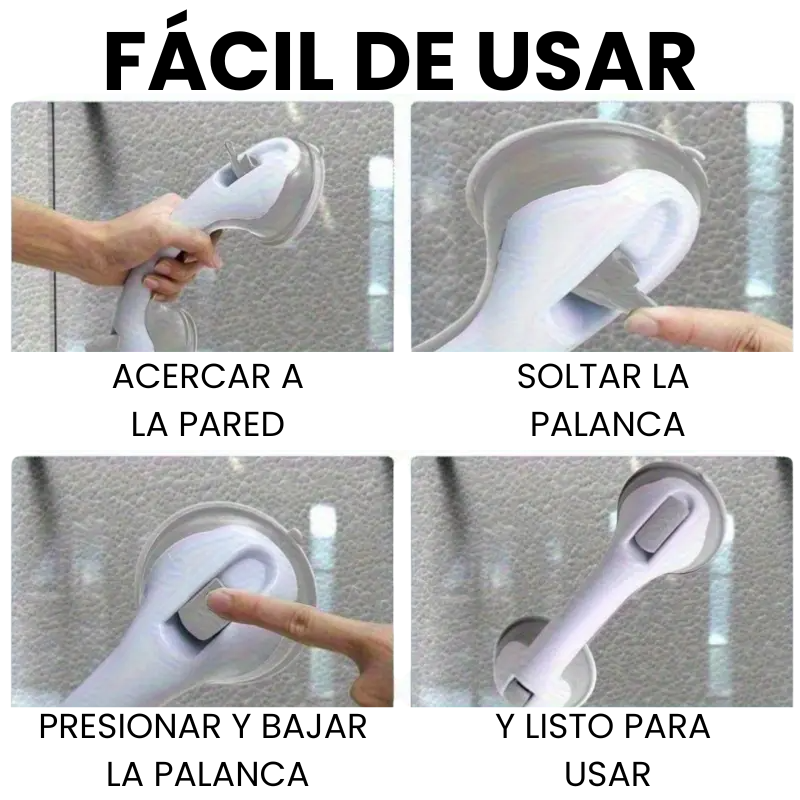 FÁCIL DE USAR

ACERCAR A LA PARED

SOLTAR LA PALANCA

PRESIONAR Y BAJAR LA PALANCA

Y LISTO PARA USAR