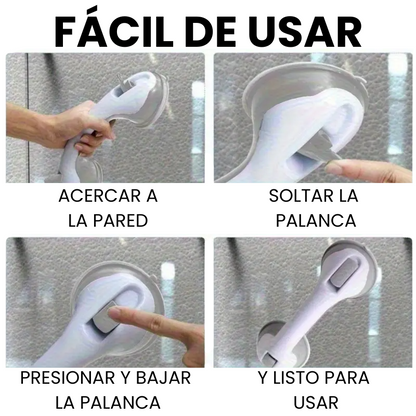 FÁCIL DE USAR

ACERCAR A LA PARED

SOLTAR LA PALANCA

PRESIONAR Y BAJAR LA PALANCA

Y LISTO PARA USAR