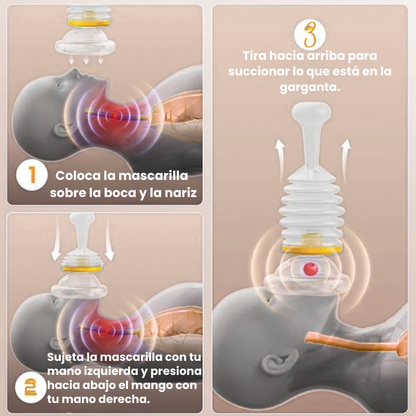 1
Coloca la mascarilla sobre la boca y la nariz

2
Sujeta la mascarilla con tu mano izquierda y presiona hacia abajo el mango con tu mano derecha.

3
Tira hacia arriba para succionar lo que está en la garganta.